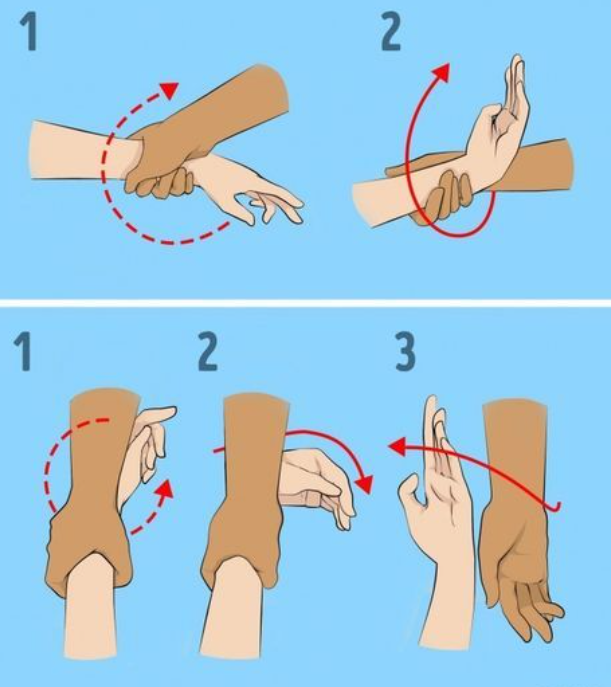 1

2

1

2

3